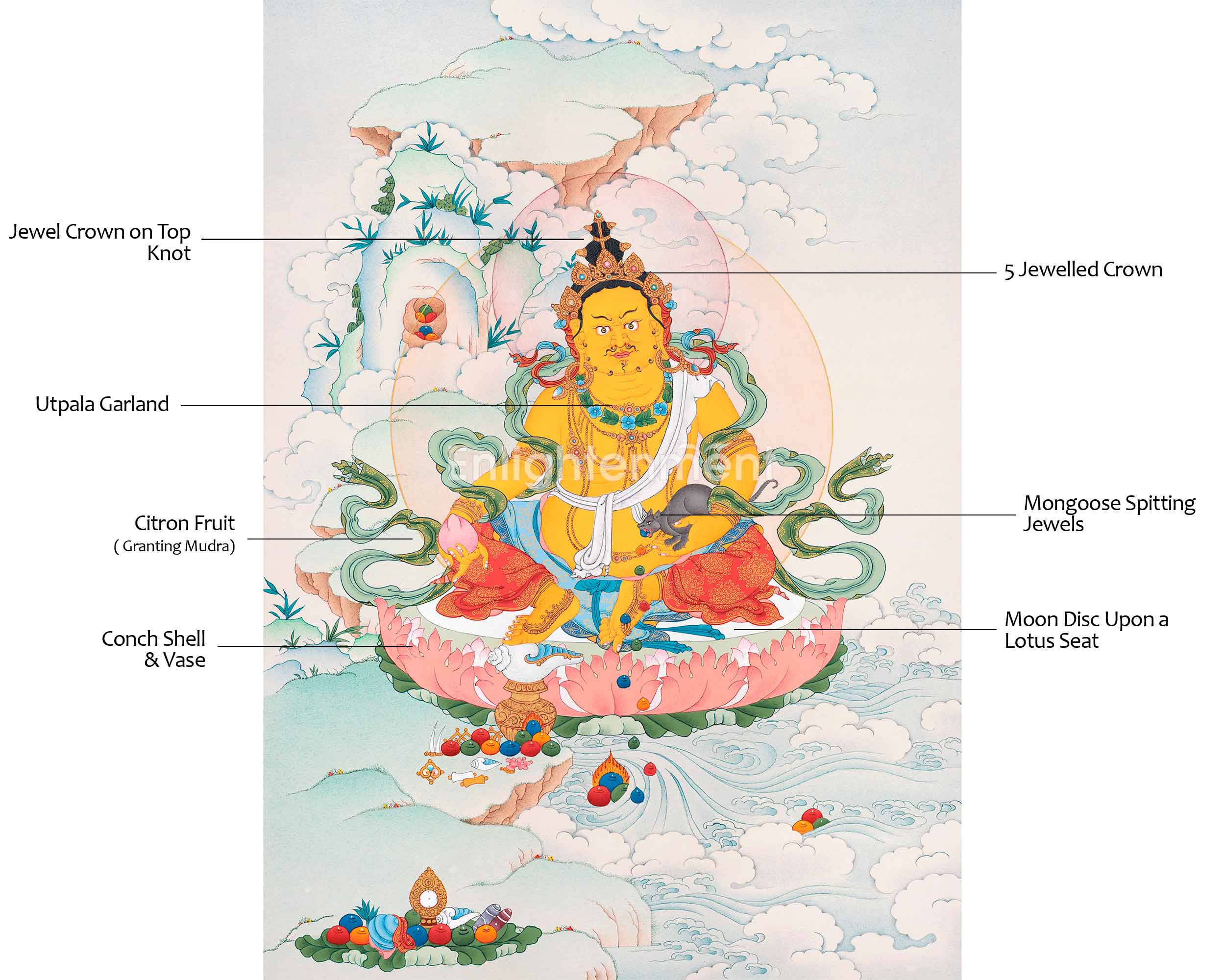 Jewel Crown on Top Knot

5 Jewelled Crown

Utpala Garland

Enlightenment

Citron Fruit
( Granting Mudra)

Mongoose Spitting Jewels

Conch Shell & Vase

Moon Disc Upon a Lotus Seat