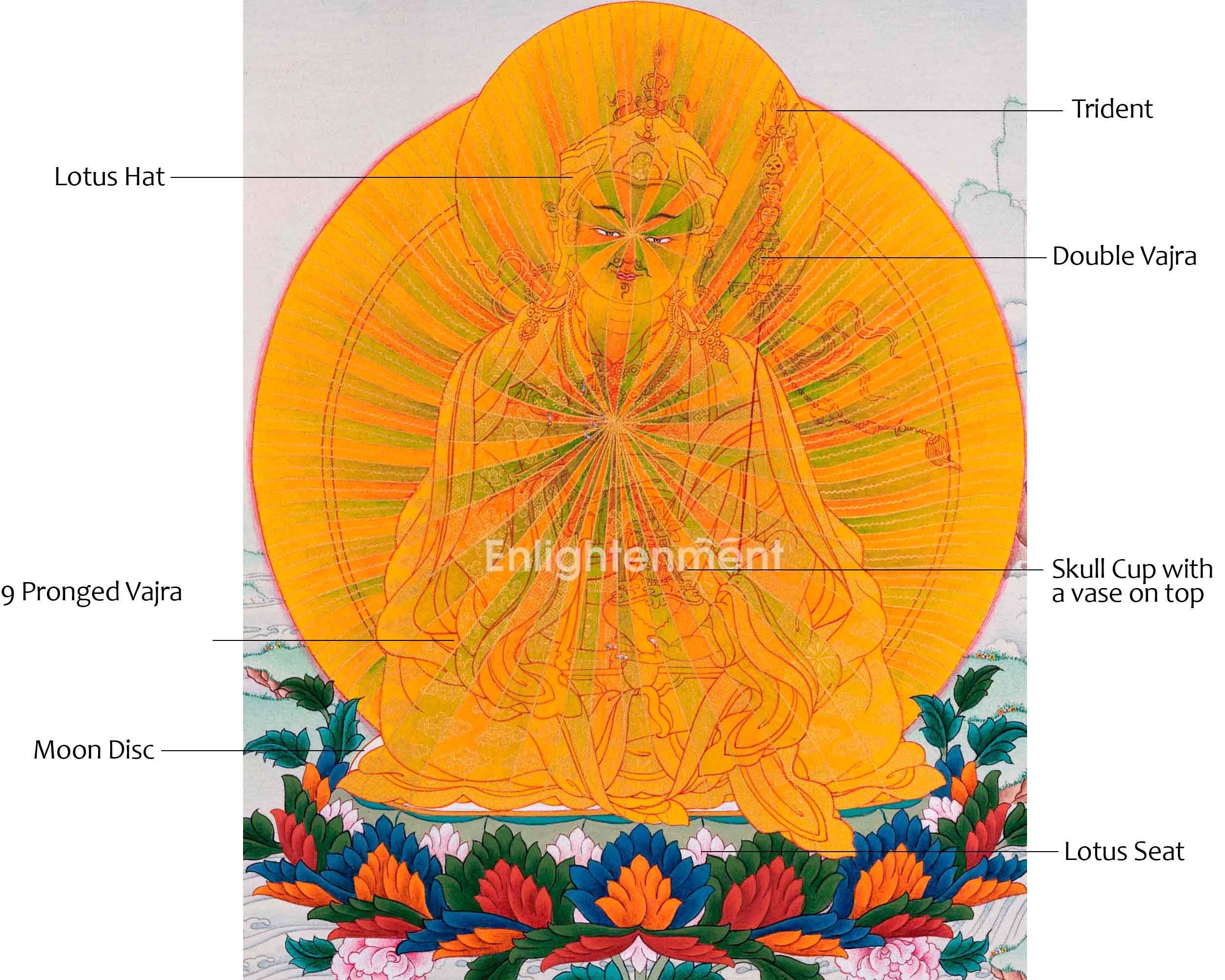 Trident

Lotus Hat

Double Vajra

Enlightenment

Skull Cup with a vase on top

9 Pronged Vajra

Moon Disc

Lotus Seat