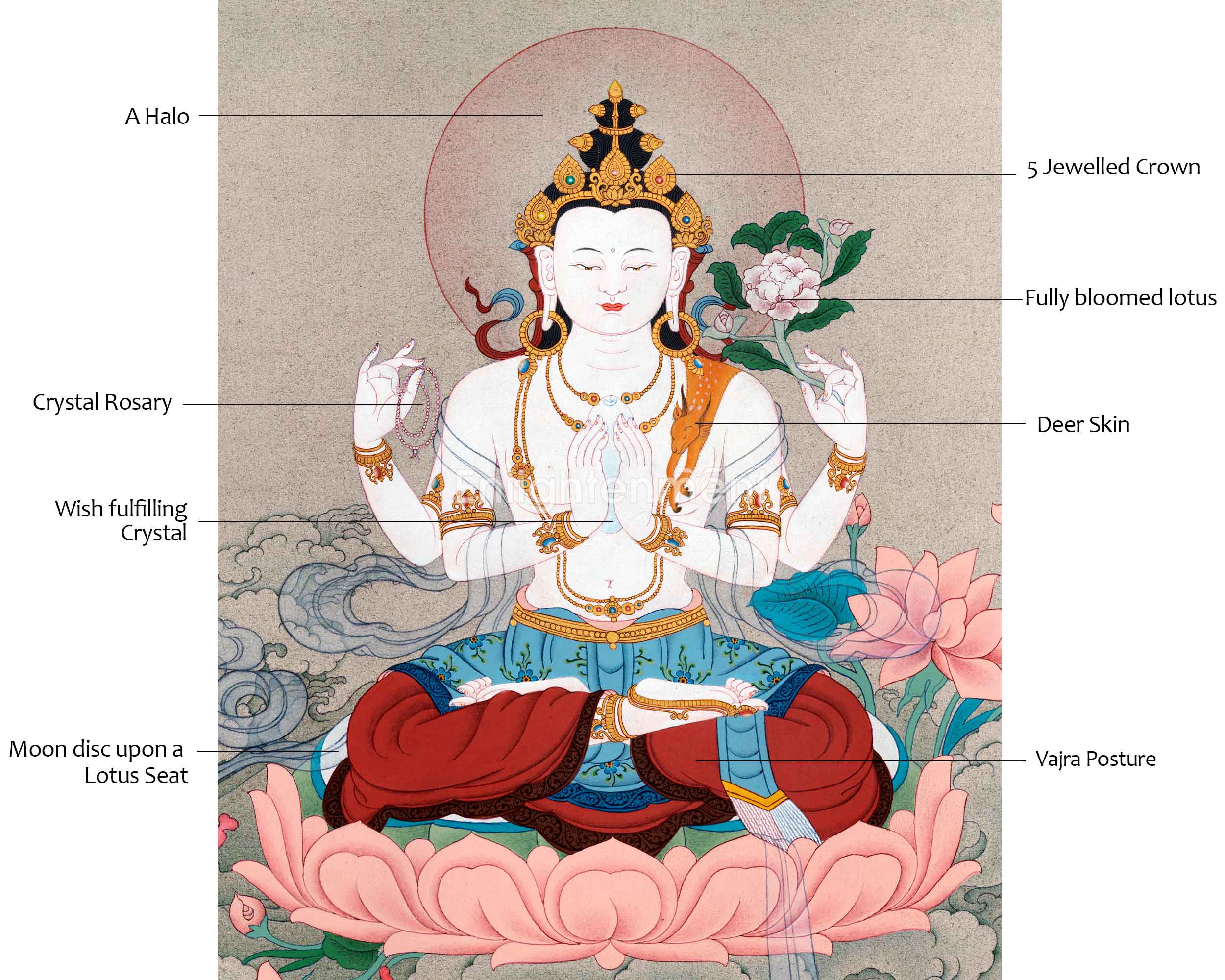 A Halo

5 Jewelled Crown

Fully bloomed lotus

Crystal Rosary

Deer Skin

Enlightenment

Wish fulfilling Crystal

Moon disc upon a Lotus Seat

Vajra Posture