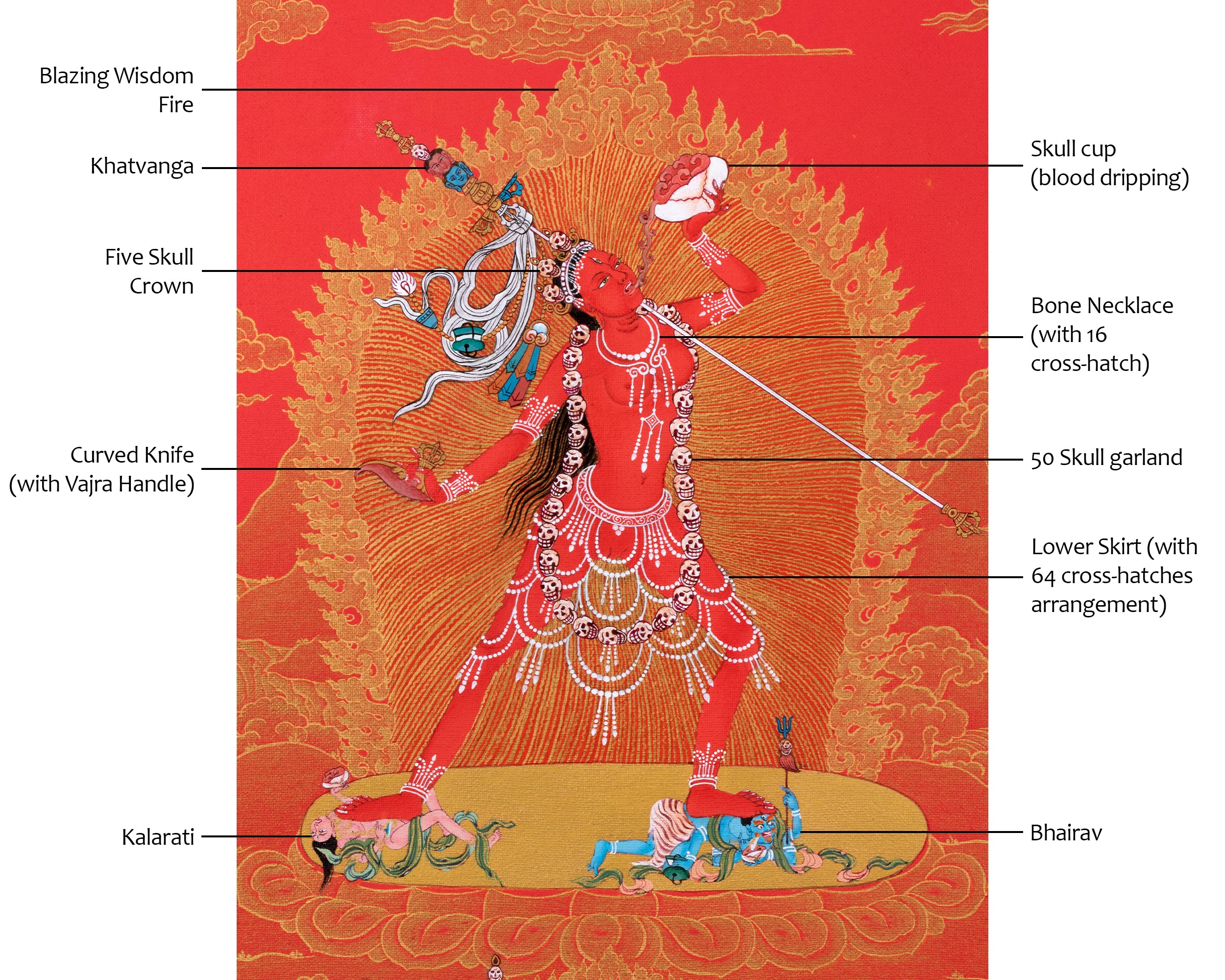 Blazing Wisdom Fire

Khatvanga

Five Skull Crown

Curved Knife (with Vajra Handle)

Kalarati

Skull cup (blood dripping)

Bone Necklace (with 16 cross-hatch)

50 Skull garland

Lower Skirt (with 64 cross-hatches arrangement)

Bhairav